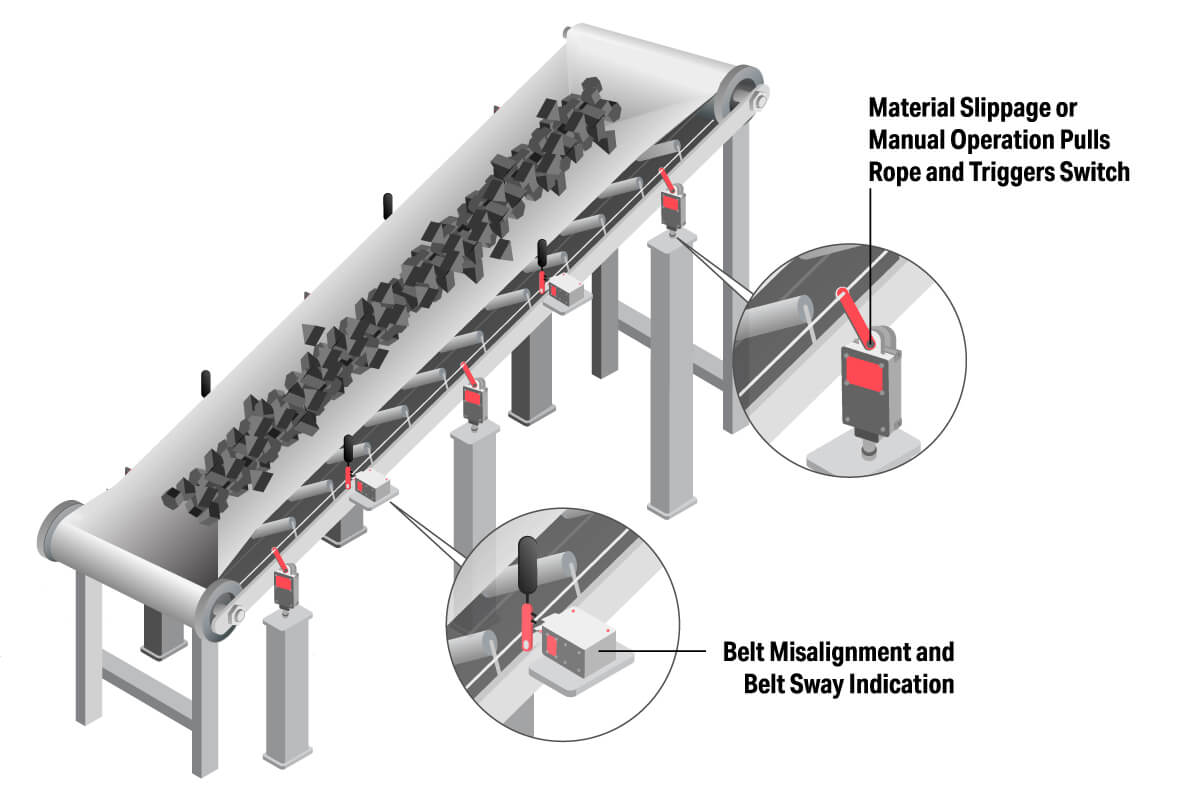 Material Slippage or Manual Operation Pulls Rope and Triggers Switch

Belt Misalignment and Belt Sway Indication