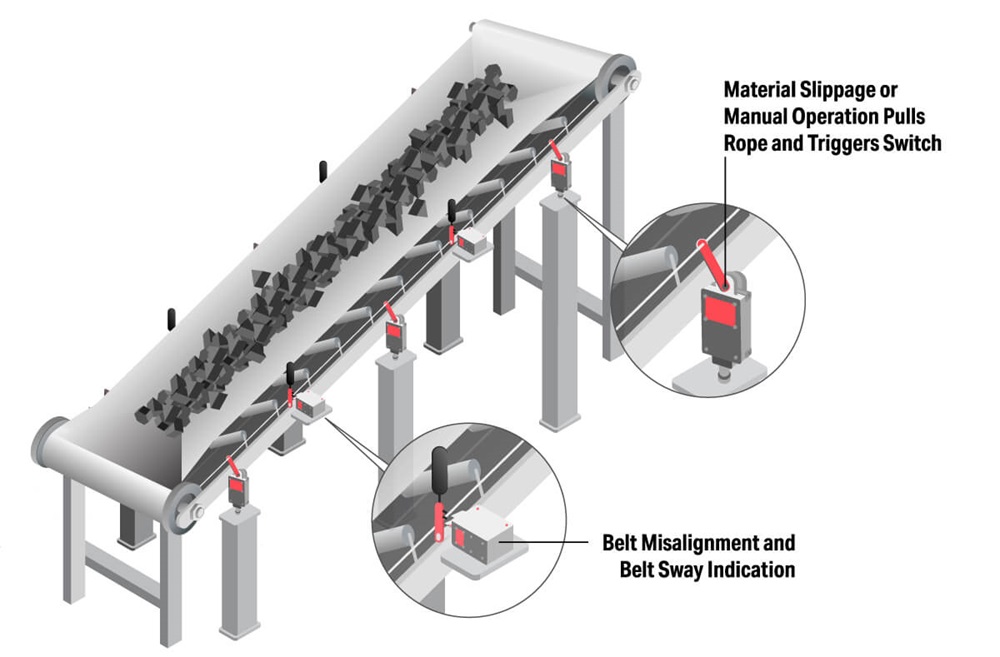 Material Slippage or Manual Operation Pulls Rope and Triggers Switch

Belt Misalignment and Belt Sway Indication